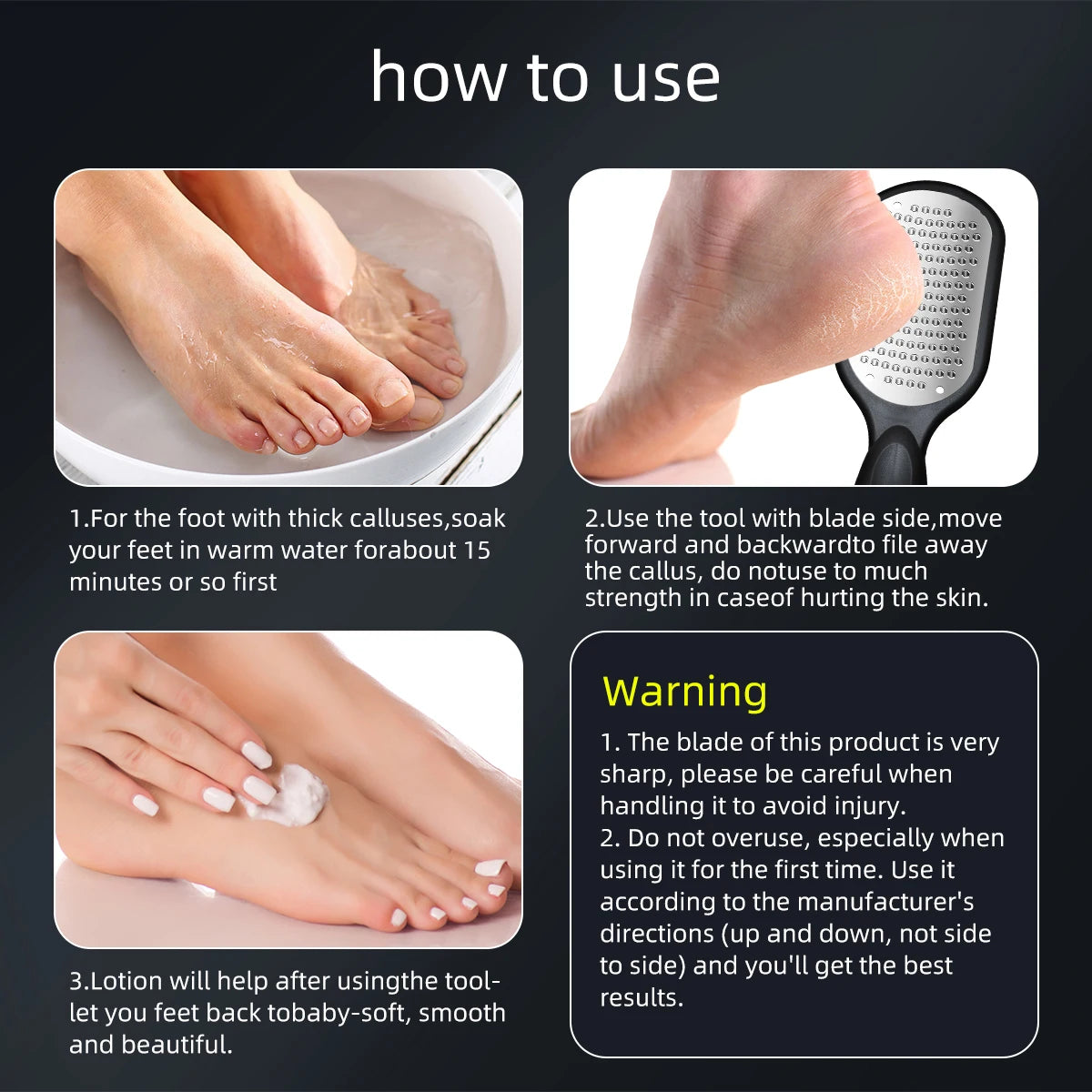 how to use

1.For the foot with thick calluses,soak your feet in warm water forabout 15 minutes or so first

2.Use the tool with blade side,move forward and backwardto file away the callus, do notuse to much strength in caseof hurting the skin.

3.Lotion will help after usingthe tool-let you feet back tobaby-soft, smooth and beautiful.

Warning

1. The blade of this product is very sharp, please be careful when handling it to avoid injury.
2. Do not overuse, especially when using it for the first time. Use it according to the manufacturer's directions (up and down, not side to side) and you'll get the best results.